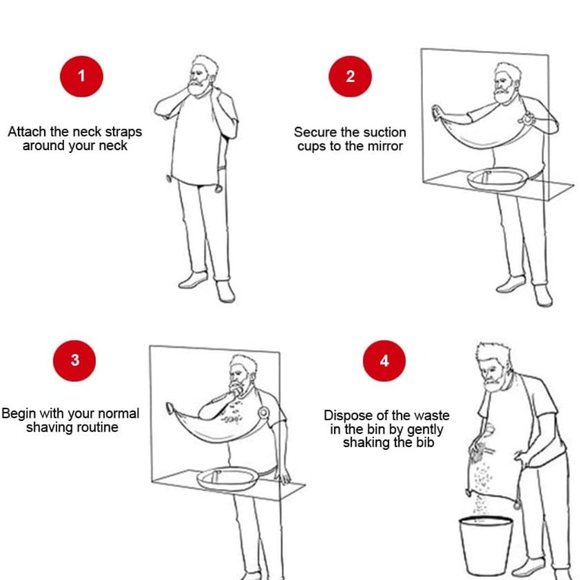 1

Attach the neck straps around your neck

2

Secure the suction cups to the mirror

3

Begin with your normal shaving routine

4

Dispose of the waste in the bin by gently shaking the bib